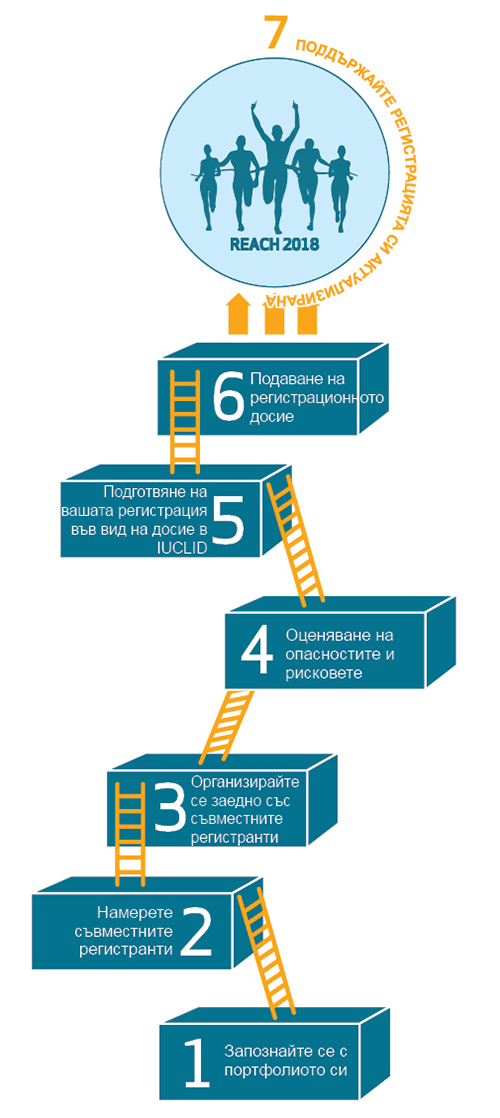 7 ПОДДЪРЖАЙТЕ РЕГИСТРАЦИЯТА СИ АКТУАЛИЗИРАНА

REACH 2018

6 Подаване на регистрационното досие

Подготвяне на вашата регистрация във вид на досие в IUCLID 5

4 Оценяване на опасностите и рисковете

3 Организирайте се заедно със съвместните регистранти

Намерете съвместните регистранти 2

1 Запознайте се с портфолиото си